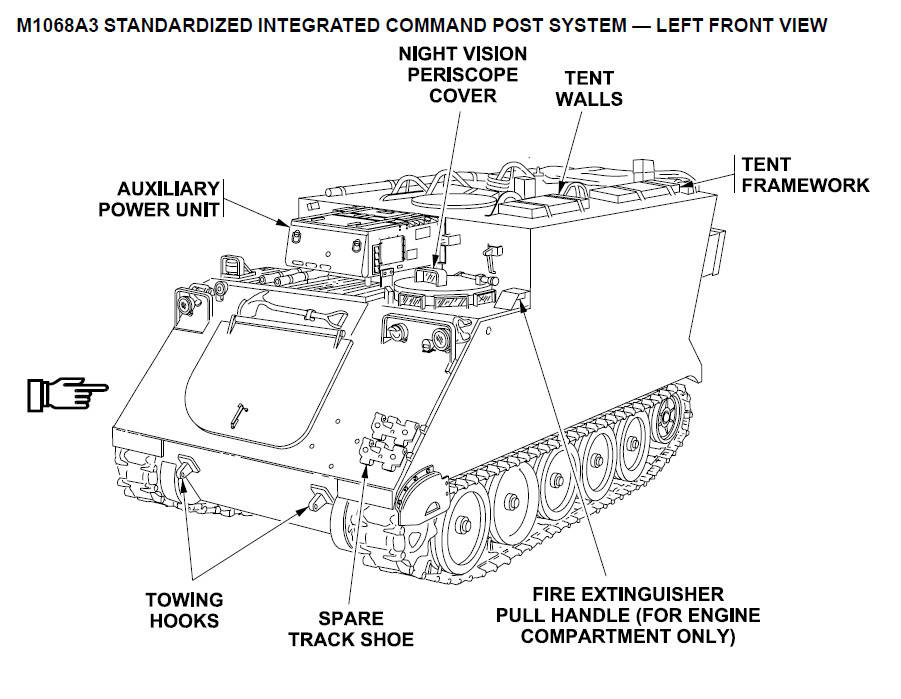 M1068A3 STANDARDIZED INTEGRATED COMMAND POST SYSTEM — LEFT FRONT VIEW

NIGHT VISION PERISCOPE COVER

TENT WALLS

TENT FRAMEWORK

AUXILIARY POWER UNIT

TOWING HOOKS

SPARE TRACK SHOE

FIRE EXTINGUISHER PULL HANDLE (FOR ENGINE COMPARTMENT ONLY)