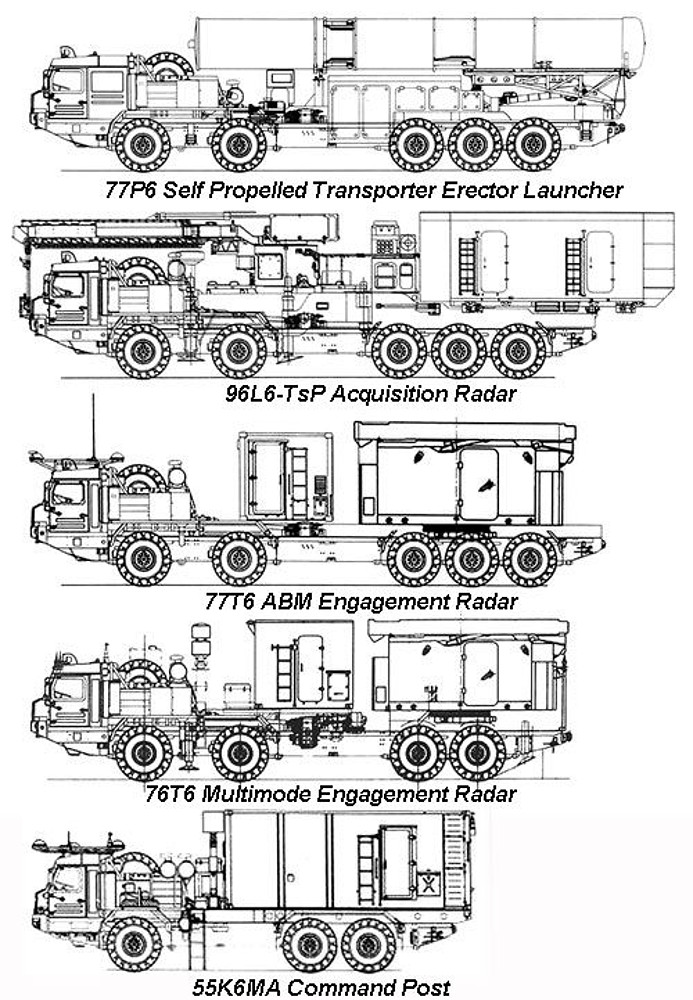 77P6 Self Propelled Transporter Erector Launcher

96L6-TsP Acquisition Radar

77T6 ABM Engagement Radar

76T6 Multimode Engagement Radar

55K6MA Command Post