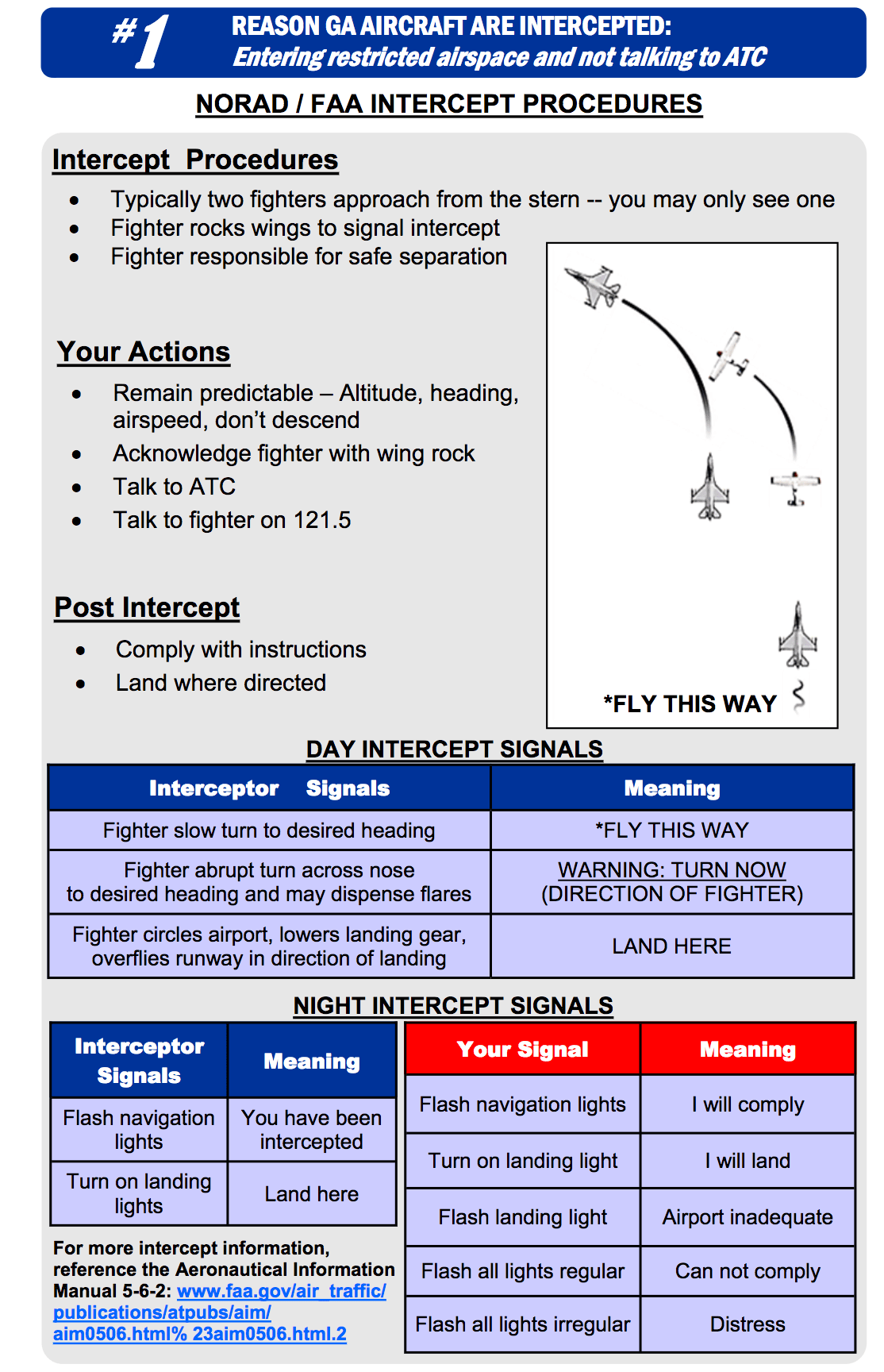 #1 REASON GA AIRCRAFT ARE INTERCEPTED:
Entering restricted airspace and not talking to ATC

NORAD / FAA INTERCEPT PROCEDURES

Intercept Procedures

- Typically two fighters approach from the stern -- you may only see one
- Fighter rocks wings to signal intercept
- Fighter responsible for safe separation

Your Actions

- Remain predictable – Altitude, heading, airspeed, don't descend
- Acknowledge fighter with wing rock
- Talk to ATC
- Talk to fighter on 121.5

Post Intercept

- Comply with instructions
- Land where directed

*FLY THIS WAY

DAY INTERCEPT SIGNALS

| Interceptor Signals | Meaning |
|---|---|
| Fighter slow turn to desired heading | *FLY THIS WAY |
| Fighter abrupt turn across nose to desired heading and may dispense flares | WARNING: TURN NOW (DIRECTION OF FIGHTER) |
| Fighter circles airport, lowers landing gear, overflies runway in direction of landing | LAND HERE |

NIGHT INTERCEPT SIGNALS

| Interceptor Signals | Meaning |
|---|---|
| Flash navigation lights | You have been intercepted |
| Turn on landing lights | Land here |

For more intercept information, reference the Aeronautical Information Manual 5-6-2: www.faa.gov/air_traffic/publications/atpubs/aim/aim0506.html% 23aim0506.html.2

| Your Signal | Meaning |
|---|---|
| Flash navigation lights | I will comply |
| Turn on landing light | I will land |
| Flash landing light | Airport inadequate |
| Flash all lights regular | Can not comply |
| Flash all lights irregular | Distress |