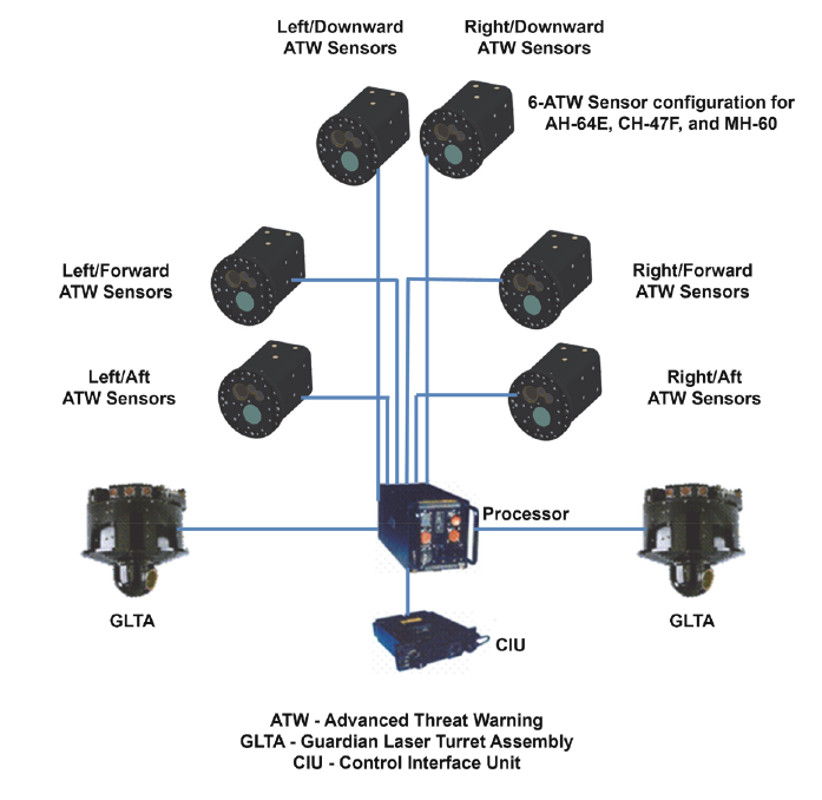 Left/Downward ATW Sensors

Right/Downward ATW Sensors

6-ATW Sensor configuration for AH-64E, CH-47F, and MH-60

Left/Forward ATW Sensors

Right/Forward ATW Sensors

Left/Aft ATW Sensors

Right/Aft ATW Sensors

Processor

GLTA

GLTA

CIU

ATW - Advanced Threat Warning
GLTA - Guardian Laser Turret Assembly
CIU - Control Interface Unit