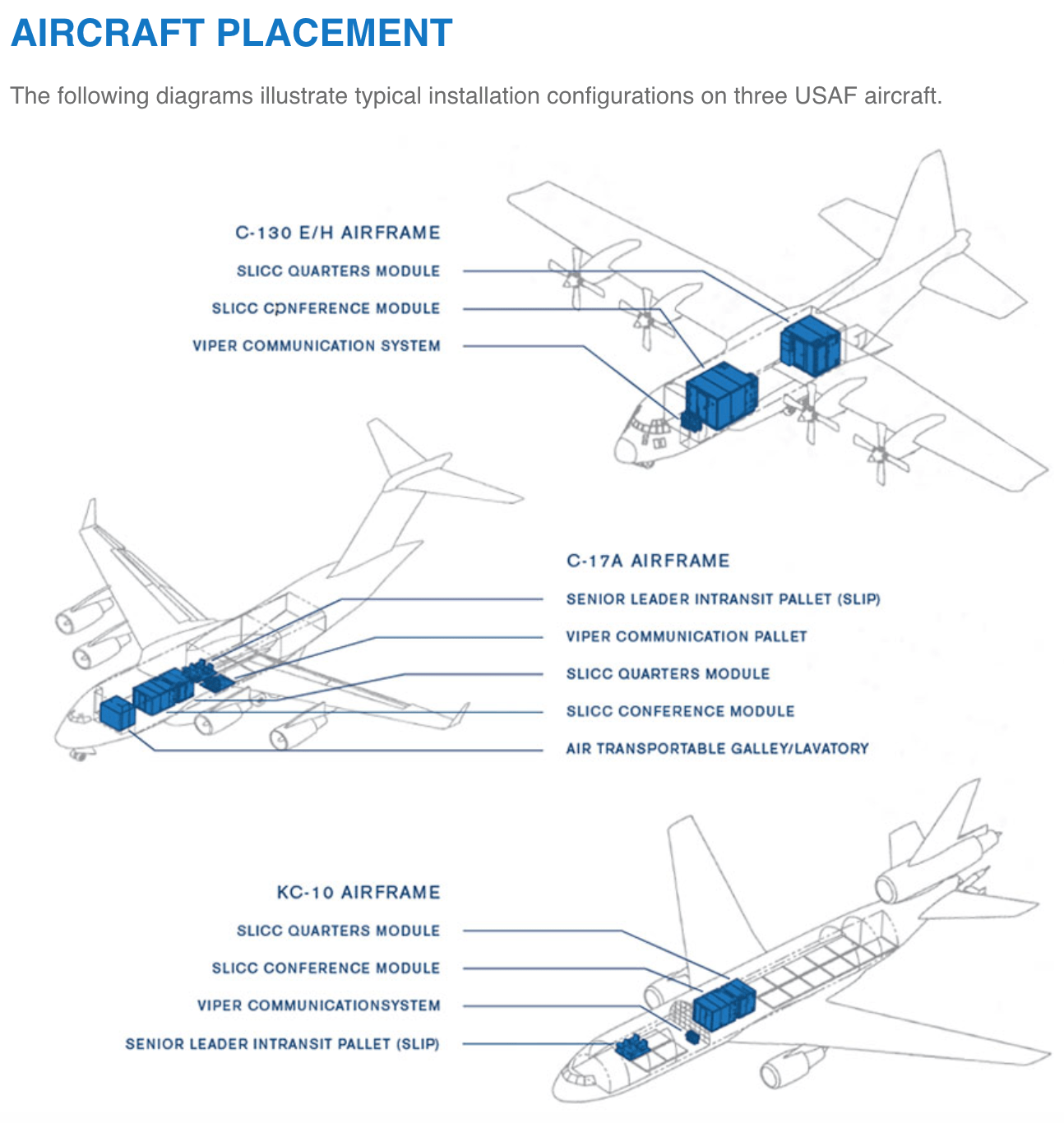 AIRCRAFT PLACEMENT

The following diagrams illustrate typical installation configurations on three USAF aircraft.

C-130 E/H AIRFRAME

SLICC QUARTERS MODULE

SLICC CONFERENCE MODULE

VIPER COMMUNICATION SYSTEM

C-17A AIRFRAME

SENIOR LEADER INTRANSIT PALLET (SLIP)

VIPER COMMUNICATION PALLET

SLICC QUARTERS MODULE

SLICC CONFERENCE MODULE

AIR TRANSPORTABLE GALLEY/LAVATORY

KC-10 AIRFRAME

SLICC QUARTERS MODULE

SLICC CONFERENCE MODULE

VIPER COMMUNICATIONSYSTEM

SENIOR LEADER INTRANSIT PALLET (SLIP)