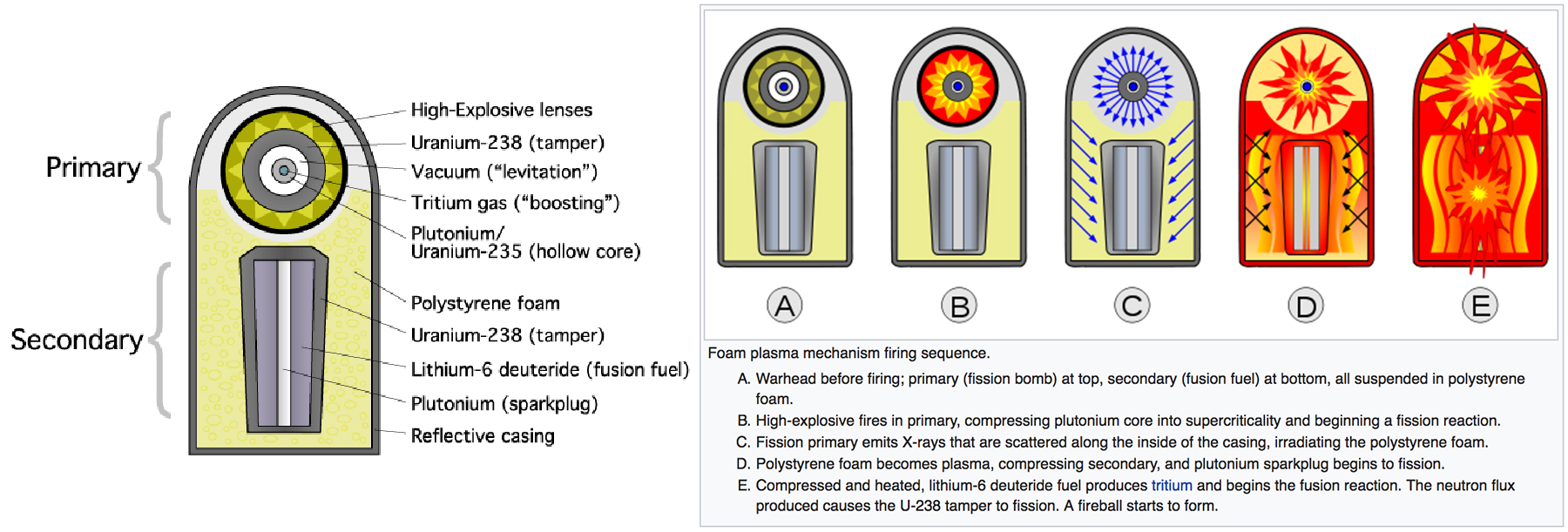 Primary

Secondary

High-Explosive lenses
Uranium-238 (tamper)
Vacuum ("levitation")
Tritium gas ("boosting")
Plutonium/ Uranium-235 (hollow core)
Polystyrene foam
Uranium-238 (tamper)
Lithium-6 deuteride (fusion fuel)
Plutonium (sparkplug)
Reflective casing

A B C D E

Foam plasma mechanism firing sequence.

A. Warhead before firing; primary (fission bomb) at top, secondary (fusion fuel) at bottom, all suspended in polystyrene foam.
B. High-explosive fires in primary, compressing plutonium core into supercriticality and beginning a fission reaction.
C. Fission primary emits X-rays that are scattered along the inside of the casing, irradiating the polystyrene foam.
D. Polystyrene foam becomes plasma, compressing secondary, and plutonium sparkplug begins to fission.
E. Compressed and heated, lithium-6 deuteride fuel produces tritium and begins the fusion reaction. The neutron flux produced causes the U-238 tamper to fission. A fireball starts to form.