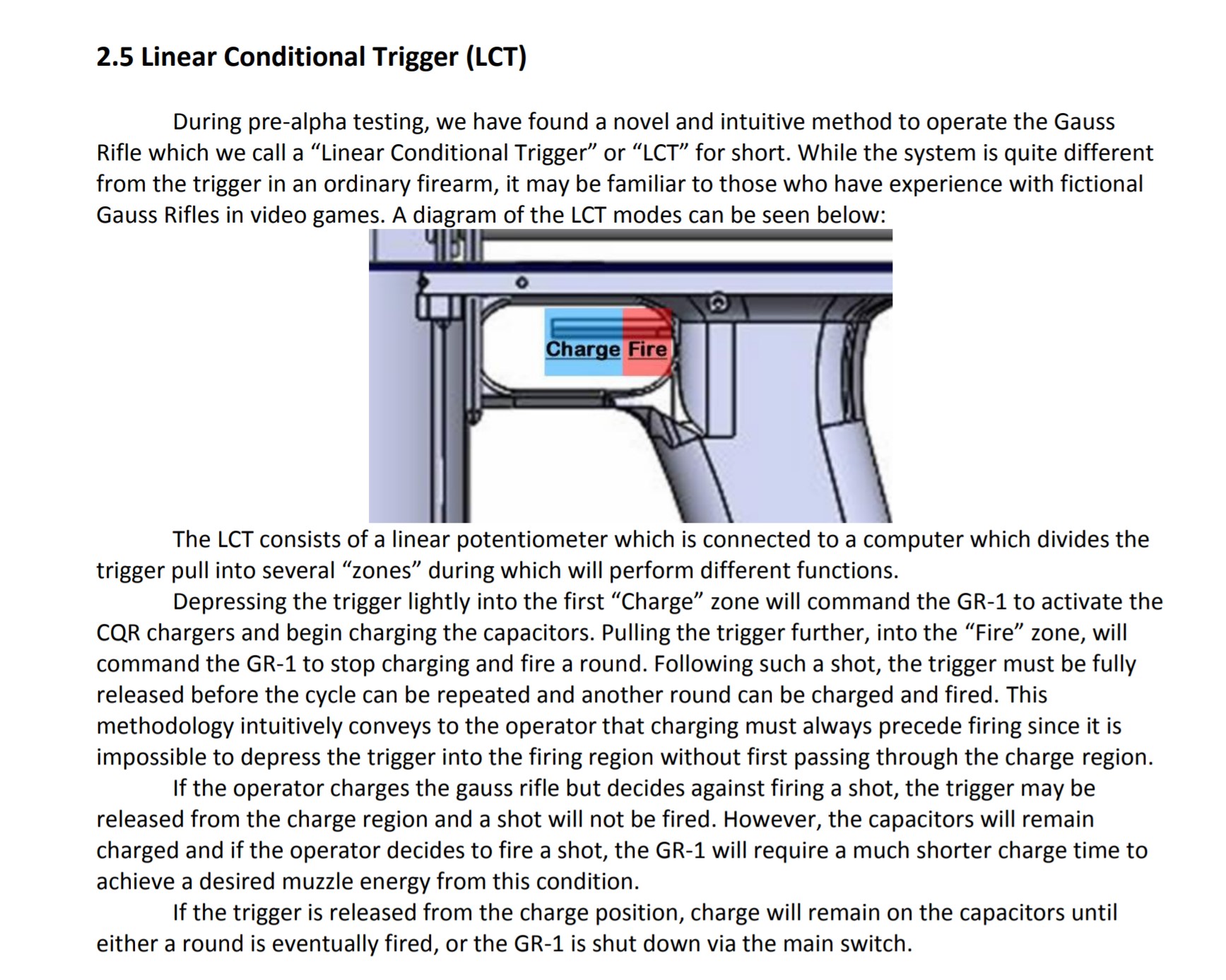 2.5 Linear Conditional Trigger (LCT)

During pre-alpha testing, we have found a novel and intuitive method to operate the Gauss Rifle which we call a “Linear Conditional Trigger” or “LCT” for short. While the system is quite different from the trigger in an ordinary firearm, it may be familiar to those who have experience with fictional Gauss Rifles in video games. A diagram of the LCT modes can be seen below:

Charge Fire

The LCT consists of a linear potentiometer which is connected to a computer which divides the trigger pull into several “zones” during which will perform different functions.

Depressing the trigger lightly into the first “Charge” zone will command the GR-1 to activate the CQR chargers and begin charging the capacitors. Pulling the trigger further, into the “Fire” zone, will command the GR-1 to stop charging and fire a round. Following such a shot, the trigger must be fully released before the cycle can be repeated and another round can be charged and fired. This methodology intuitively conveys to the operator that charging must always precede firing since it is impossible to depress the trigger into the firing region without first passing through the charge region.

If the operator charges the gauss rifle but decides against firing a shot, the trigger may be released from the charge region and a shot will not be fired. However, the capacitors will remain charged and if the operator decides to fire a shot, the GR-1 will require a much shorter charge time to achieve a desired muzzle energy from this condition.

If the trigger is released from the charge position, charge will remain on the capacitors until either a round is eventually fired, or the GR-1 is shut down via the main switch.