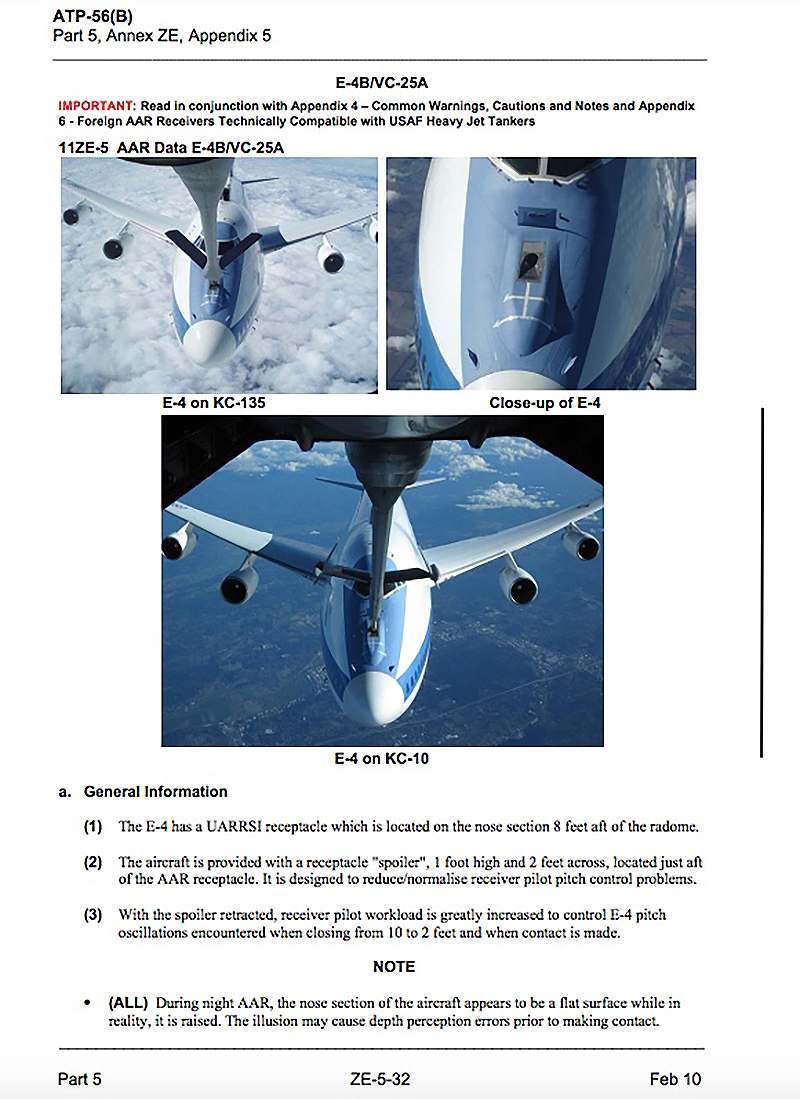 ATP-56(B)
Part 5, Annex ZE, Appendix 5

E-4B/VC-25A

IMPORTANT: Read in conjunction with Appendix 4 – Common Warnings, Cautions and Notes and Appendix 6 - Foreign AAR Receivers Technically Compatible with USAF Heavy Jet Tankers

11ZE-5 AAR Data E-4B/VC-25A

E-4 on KC-135

Close-up of E-4

E-4 on KC-10

a. General Information

(1) The E-4 has a UARRSI receptacle which is located on the nose section 8 feet aft of the radome.

(2) The aircraft is provided with a receptacle "spoiler", 1 foot high and 2 feet across, located just aft of the AAR receptacle. It is designed to reduce/normalise receiver pilot pitch control problems.

(3) With the spoiler retracted, receiver pilot workload is greatly increased to control E-4 pitch oscillations encountered when closing from 10 to 2 feet and when contact is made.

NOTE

• (ALL) During night AAR, the nose section of the aircraft appears to be a flat surface while in reality, it is raised. The illusion may cause depth perception errors prior to making contact.

Part 5 ZE-5-32 Feb 10