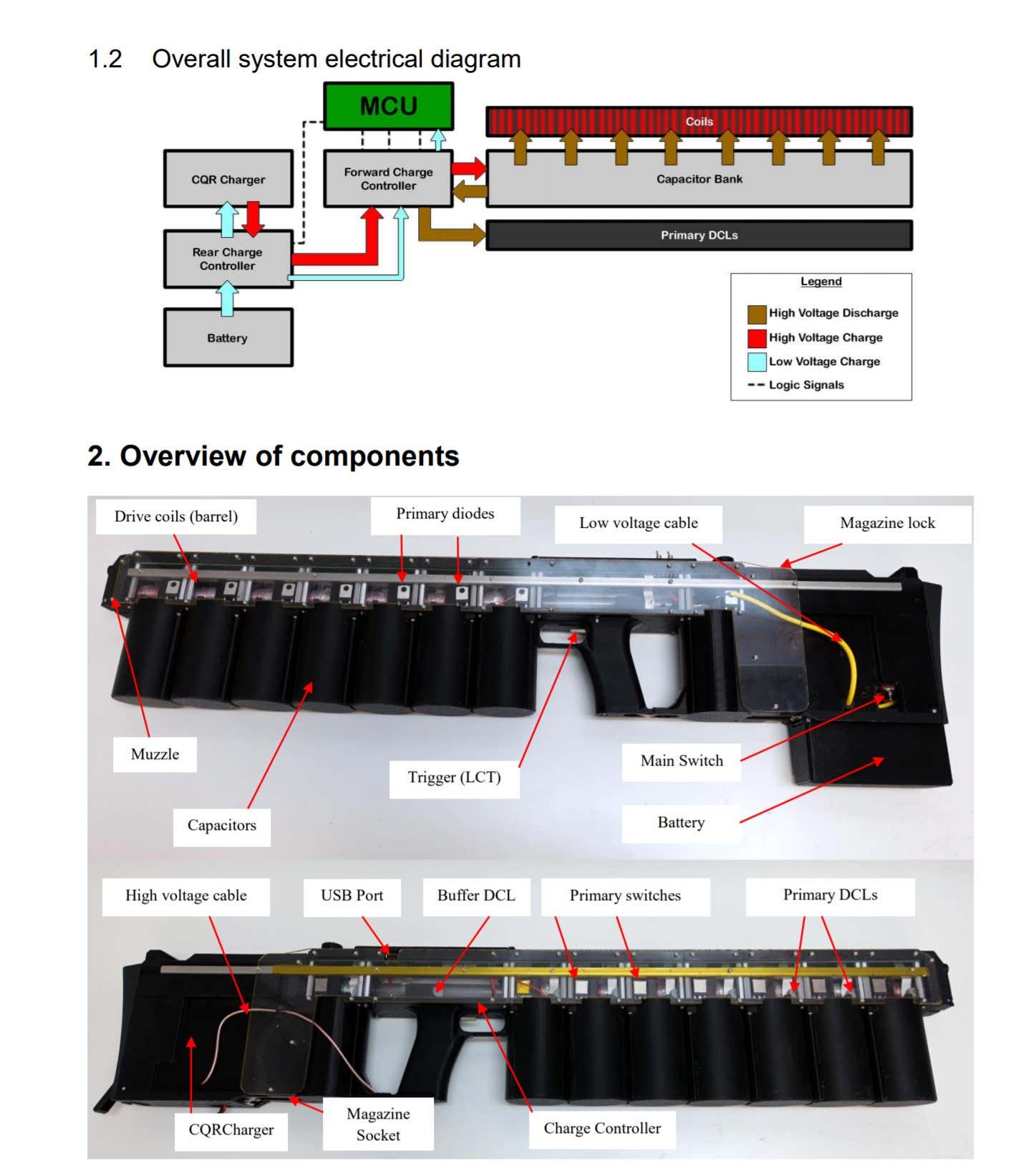 1.2 Overall system electrical diagram

MCU

Coils

CQR Charger

Forward Charge Controller

Capacitor Bank

Rear Charge Controller

Primary DCLs

Battery

Legend
High Voltage Discharge
High Voltage Charge
Low Voltage Charge
Logic Signals

2. Overview of components

Drive coils (barrel)

Primary diodes

Low voltage cable

Magazine lock

Muzzle

Trigger (LCT)

Main Switch

Capacitors

Battery

High voltage cable

USB Port

Buffer DCL

Primary switches

Primary DCLs

CQRCharger

Magazine Socket

Charge Controller