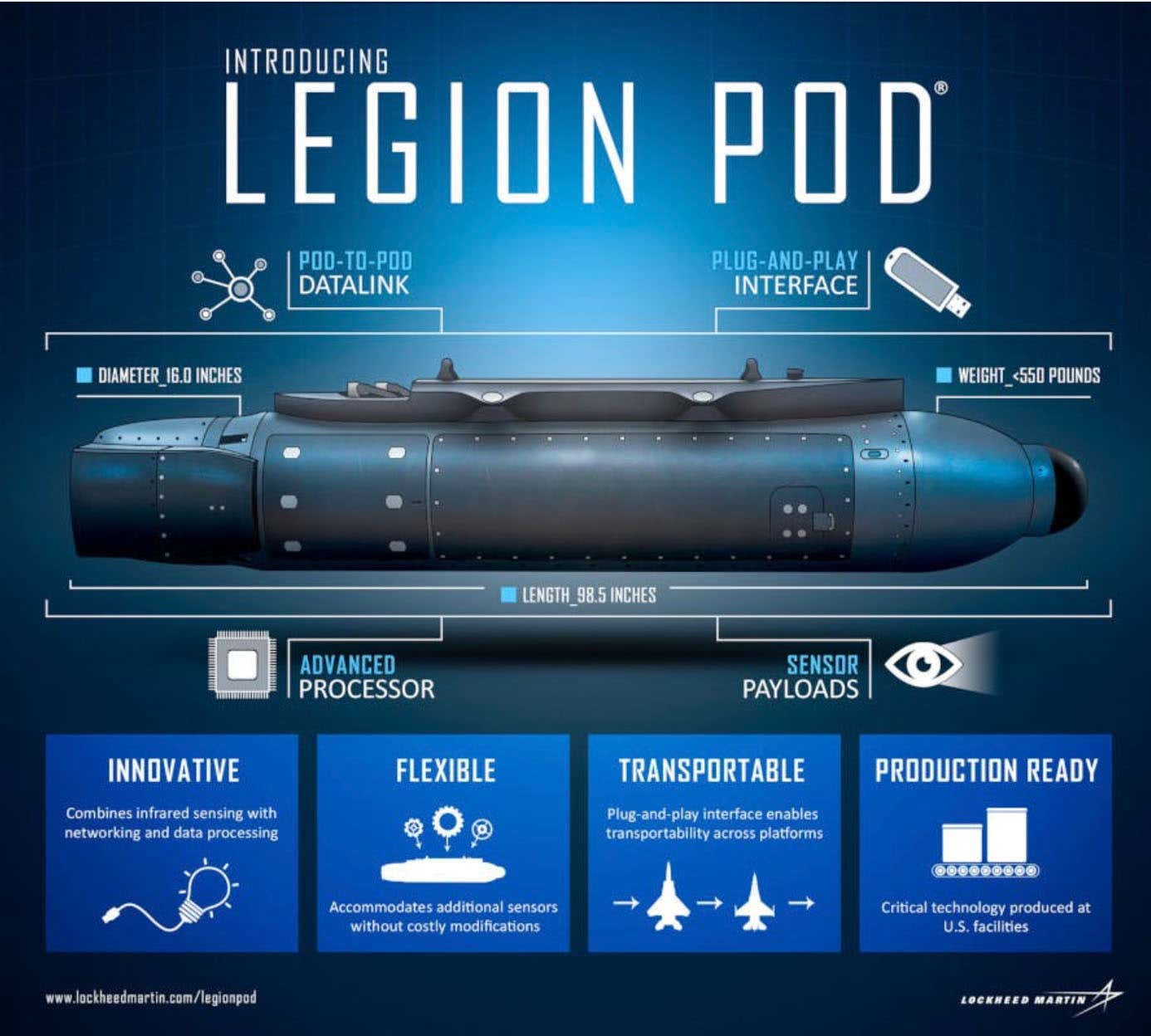 INTRODUCING
LEGION POD®

POD-TO-POD
DATALINK

PLUG-AND-PLAY
INTERFACE

DIAMETER_16.0 INCHES

WEIGHT_<550 POUNDS

LENGTH_98.5 INCHES

ADVANCED
PROCESSOR

SENSOR
PAYLOADS

INNOVATIVE
Combines infrared sensing with networking and data processing

FLEXIBLE
Accommodates additional sensors without costly modifications

TRANSPORTABLE
Plug-and-play interface enables transportability across platforms

PRODUCTION READY
Critical technology produced at U.S. facilities

www.lockheedmartin.com/legionpod

LOCKHEED MARTIN