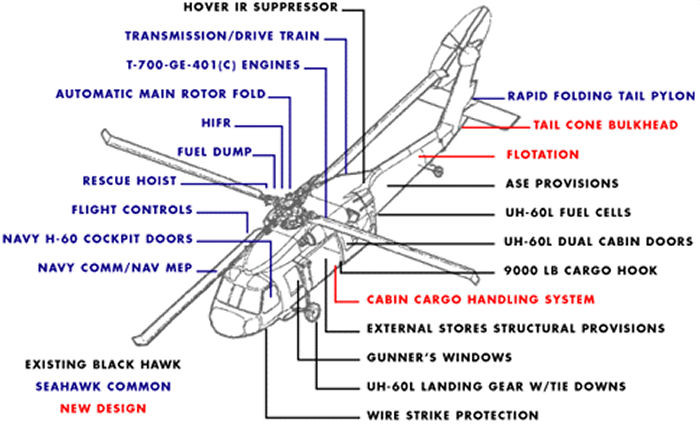 HOVER IR SUPPRESSOR

TRANSMISSION/DRIVE TRAIN

T-700-GE-401(C) ENGINES

AUTOMATIC MAIN ROTOR FOLD

HIFR

FUEL DUMP

RESCUE HOIST

FLIGHT CONTROLS

NAVY H-60 COCKPIT DOORS

NAVY COMM/NAV MEP

RAPID FOLDING TAIL PYLON

TAIL CONE BULKHEAD

FLOTATION

ASE PROVISIONS

UH-60L FUEL CELLS

UH-60L DUAL CABIN DOORS

9000 LB CARGO HOOK

CABIN CARGO HANDLING SYSTEM

EXTERNAL STORES STRUCTURAL PROVISIONS

GUNNER'S WINDOWS

UH-60L LANDING GEAR W/TIE DOWNS

WIRE STRIKE PROTECTION

EXISTING BLACK HAWK

SEAHAWK COMMON

NEW DESIGN