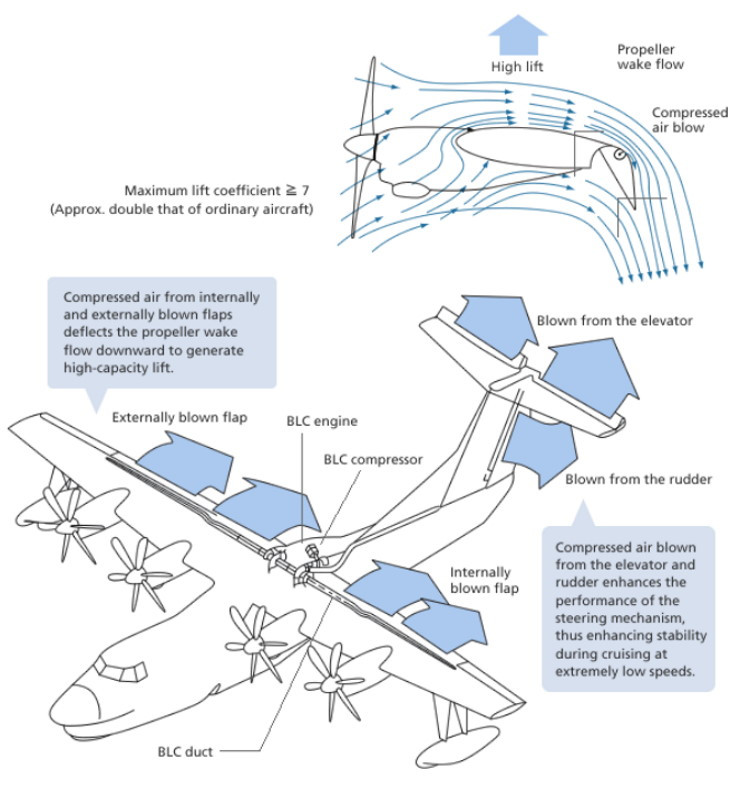 High lift

Propeller wake flow

Compressed air blow

Maximum lift coefficient $\geqq 7$ (Approx. double that of ordinary aircraft)

Compressed air from internally and externally blown flaps deflects the propeller wake flow downward to generate high-capacity lift.

Blown from the elevator

Externally blown flap

BLC engine

BLC compressor

Blown from the rudder

Internally blown flap

Compressed air blown from the elevator and rudder enhances the performance of the steering mechanism, thus enhancing stability during cruising at extremely low speeds.

BLC duct