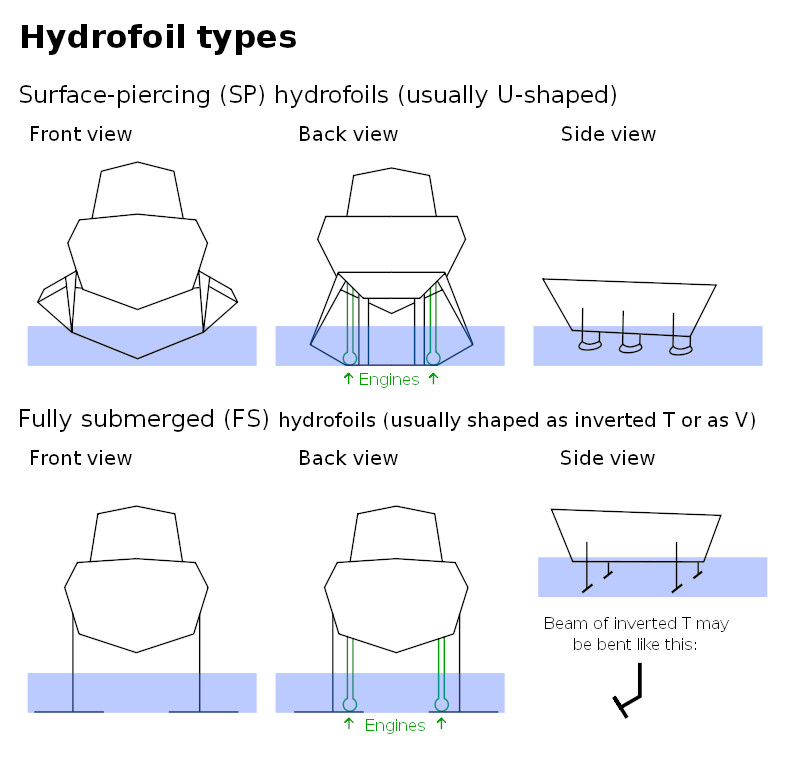 Hydrofoil types

Surface-piercing (SP) hydrofoils (usually U-shaped)

Front view

Back view

Side view

↑ Engines ↑

Fully submerged (FS) hydrofoils (usually shaped as inverted T or as V)

Front view

Back view

Side view

Beam of inverted T may be bent like this:

↑ Engines ↑