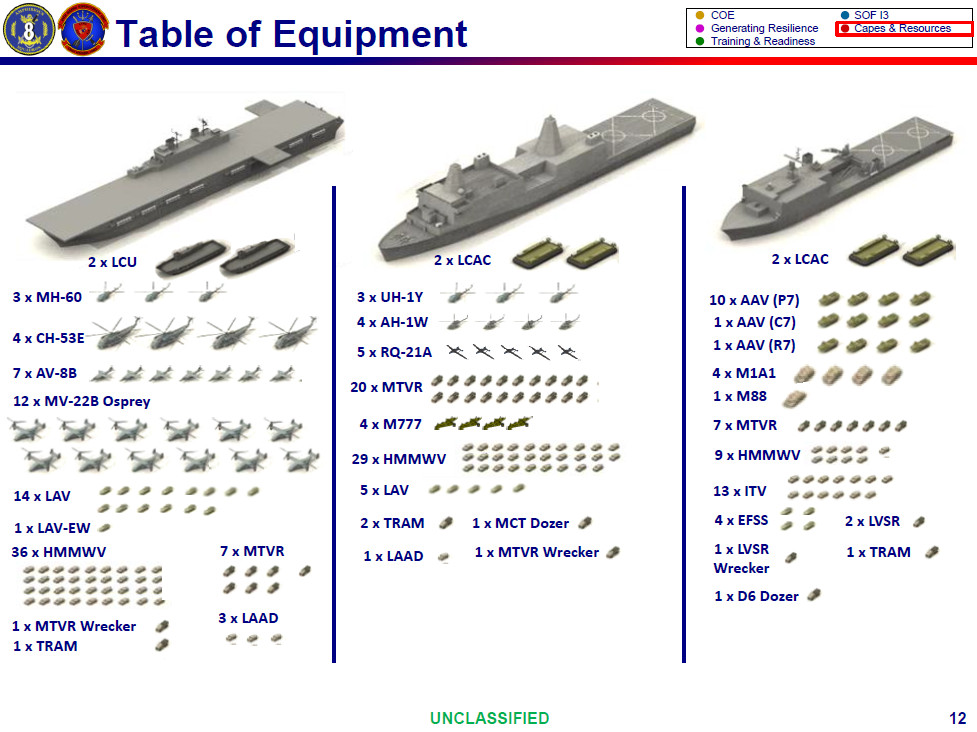 Table of Equipment

COE
Generating Resilience
Training & Readiness
SOF I3
Capes & Resources

2 x LCU
3 x MH-60
4 x CH-53E
7 x AV-8B
12 x MV-22B Osprey
14 x LAV
1 x LAV-EW
36 x HMMWV
7 x MTVR
1 x MTVR Wrecker
1 x TRAM
3 x LAAD

2 x LCAC
3 x UH-1Y
4 x AH-1W
5 x RQ-21A
20 x MTVR
4 x M777
29 x HMMWV
5 x LAV
2 x TRAM
1 x MCT Dozer
1 x LAAD
1 x MTVR Wrecker

2 x LCAC
10 x AAV (P7)
1 x AAV (C7)
1 x AAV (R7)
4 x M1A1
1 x M88
7 x MTVR
9 x HMMWV
13 x ITV
4 x EFSS
2 x LVSR
1 x LVSR Wrecker
1 x TRAM
1 x D6 Dozer

UNCLASSIFIED
12