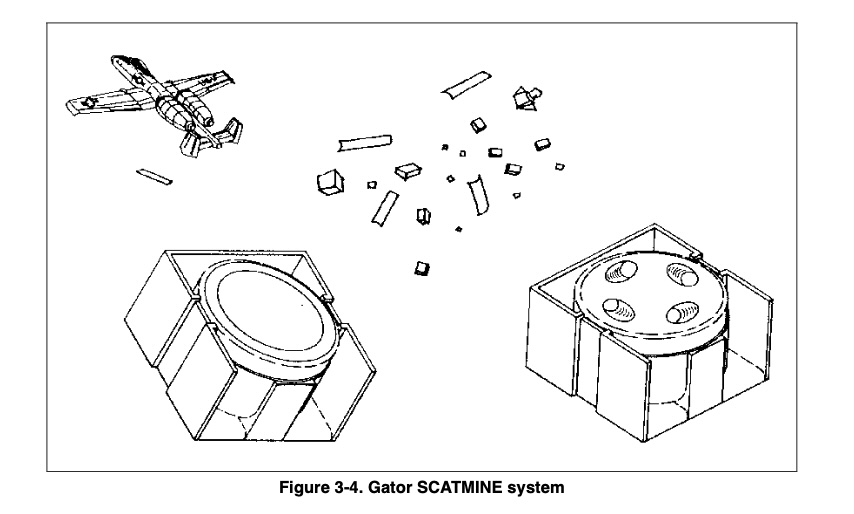 Figure 3-4. Gator SCATMINE system