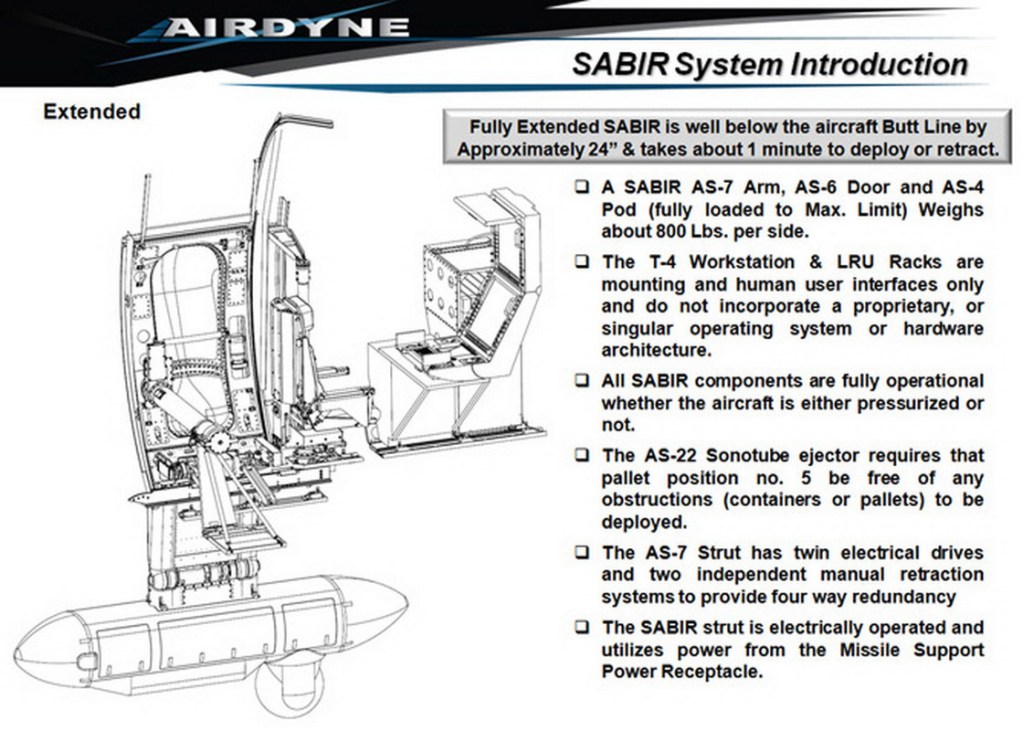 AIRDYNE

SABIR System Introduction

Extended

Fully Extended SABIR is well below the aircraft Butt Line by Approximately 24” & takes about 1 minute to deploy or retract.

❑ A SABIR AS-7 Arm, AS-6 Door and AS-4 Pod (fully loaded to Max. Limit) Weighs about 800 Lbs. per side.

❑ The T-4 Workstation & LRU Racks are mounting and human user interfaces only and do not incorporate a proprietary, or singular operating system or hardware architecture.

❑ All SABIR components are fully operational whether the aircraft is either pressurized or not.

❑ The AS-22 Sonotube ejector requires that pallet position no. 5 be free of any obstructions (containers or pallets) to be deployed.

❑ The AS-7 Strut has twin electrical drives and two independent manual retraction systems to provide four way redundancy

❑ The SABIR strut is electrically operated and utilizes power from the Missile Support Power Receptacle.