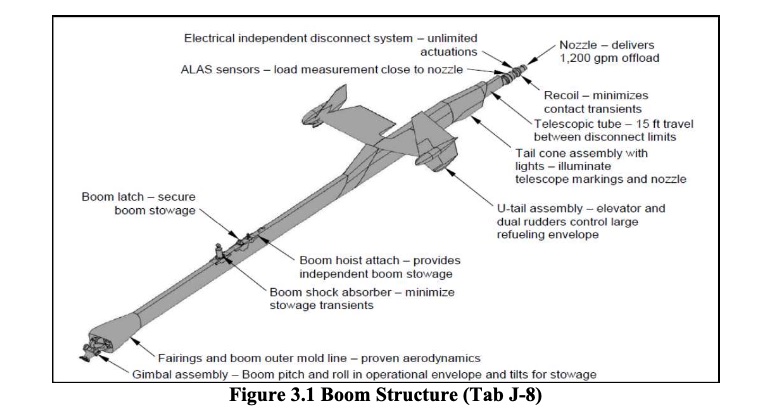 Electrical independent disconnect system – unlimited actuations

ALAS sensors – load measurement close to nozzle

Nozzle – delivers 1,200 gpm offload

Recoil – minimizes contact transients

Telescopic tube – 15 ft travel between disconnect limits

Tail cone assembly with lights – illuminate telescope markings and nozzle

U-tail assembly – elevator and dual rudders control large refueling envelope

Boom latch – secure boom stowage

Boom hoist attach – provides independent boom stowage

Boom shock absorber – minimize stowage transients

Fairings and boom outer mold line – proven aerodynamics

Gimbal assembly – Boom pitch and roll in operational envelope and tilts for stowage

Figure 3.1 Boom Structure (Tab J-8)