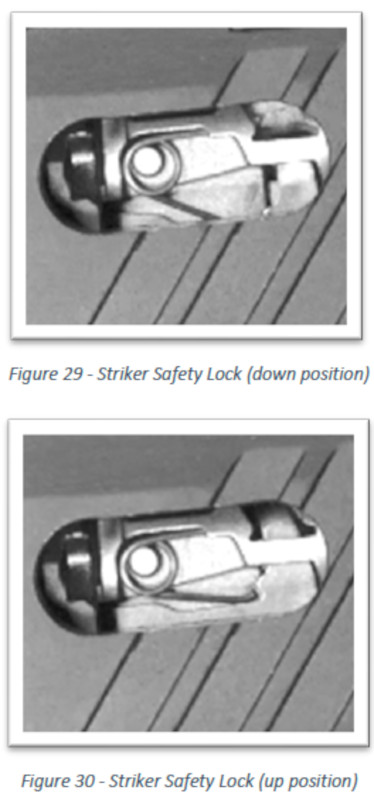 Figure 29 - Striker Safety Lock (down position)

Figure 30 - Striker Safety Lock (up position)