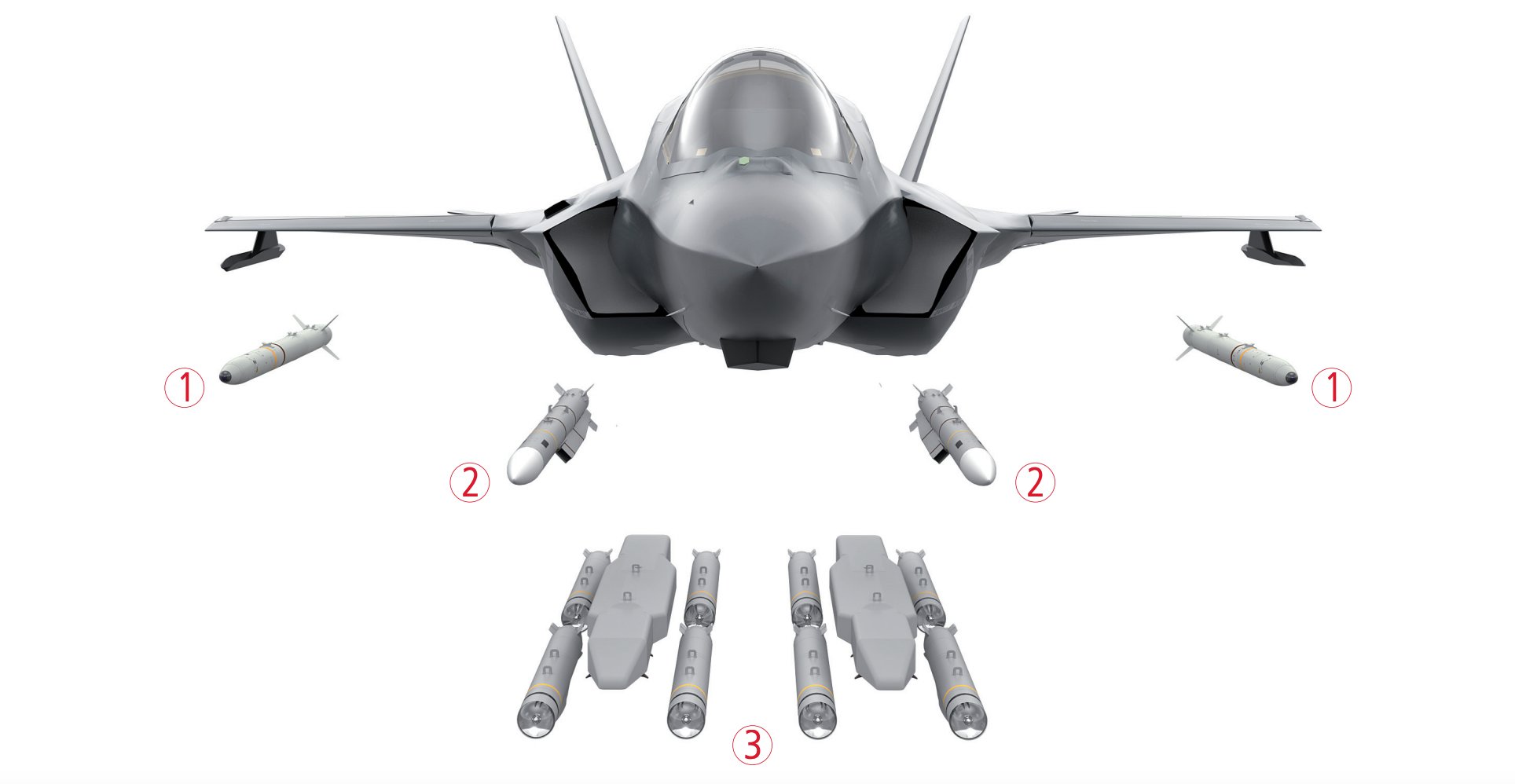 1
1
2
2
3