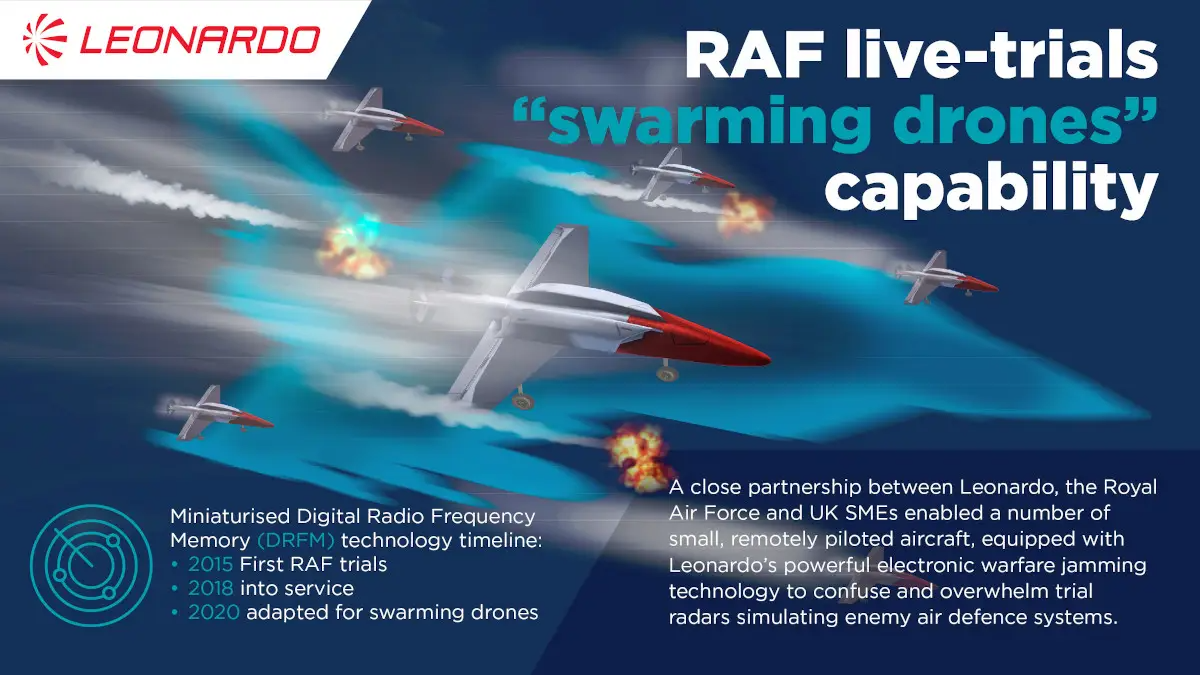 LEONARDO

RAF live-trials "swarming drones" capability

Miniaturised Digital Radio Frequency Memory (DRFM) technology timeline:
• 2015 First RAF trials
• 2018 into service
• 2020 adapted for swarming drones

A close partnership between Leonardo, the Royal Air Force and UK SMEs enabled a number of small, remotely piloted aircraft, equipped with Leonardo's powerful electronic warfare jamming technology to confuse and overwhelm trial radars simulating enemy air defence systems.