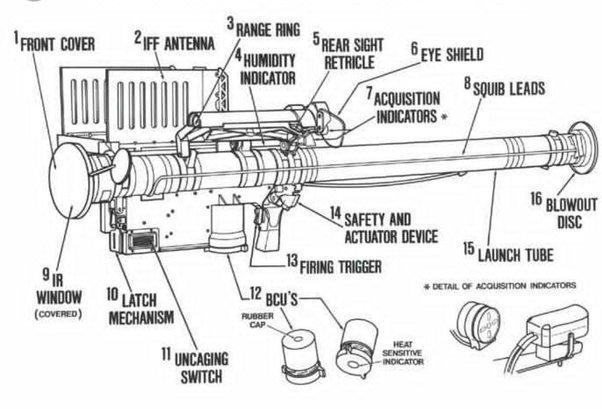 1 FRONT COVER

2 IFF ANTENNA

3 RANGE RING

4 HUMIDITY INDICATOR

5 REAR SIGHT RETRICLE

6 EYE SHIELD

7 ACQUISITION INDICATORS *

8 SQUIB LEADS

9 IR WINDOW (COVERED)

10 LATCH MECHANISM

11 UNCAGING SWITCH

12 BCU'S

RUBBER CAP

HEAT SENSITIVE INDICATOR

13 FIRING TRIGGER

14 SAFETY AND ACTUATOR DEVICE

15 LAUNCH TUBE

16 BLOWOUT DISC

* DETAIL OF ACQUISITION INDICATORS