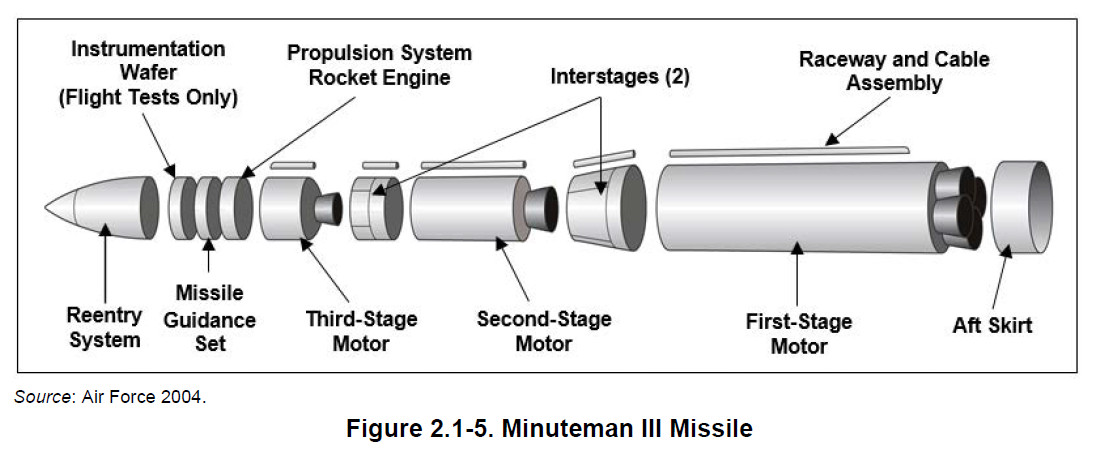 Instrumentation Wafer (Flight Tests Only)

Propulsion System Rocket Engine

Interstages (2)

Raceway and Cable Assembly

Reentry System

Missile Guidance Set

Third-Stage Motor

Second-Stage Motor

First-Stage Motor

Aft Skirt

Source: Air Force 2004.

Figure 2.1-5. Minuteman III Missile